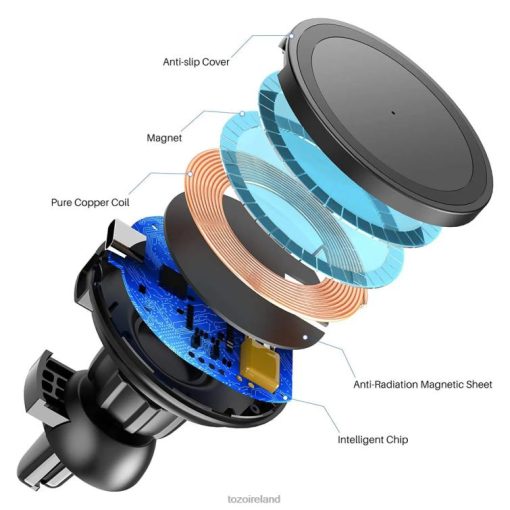 Anti-slip Cover

Magnet

Pure Copper Coil

Anti-Radiation Magnetic Sheet

Intelligent Chip

tozoireland